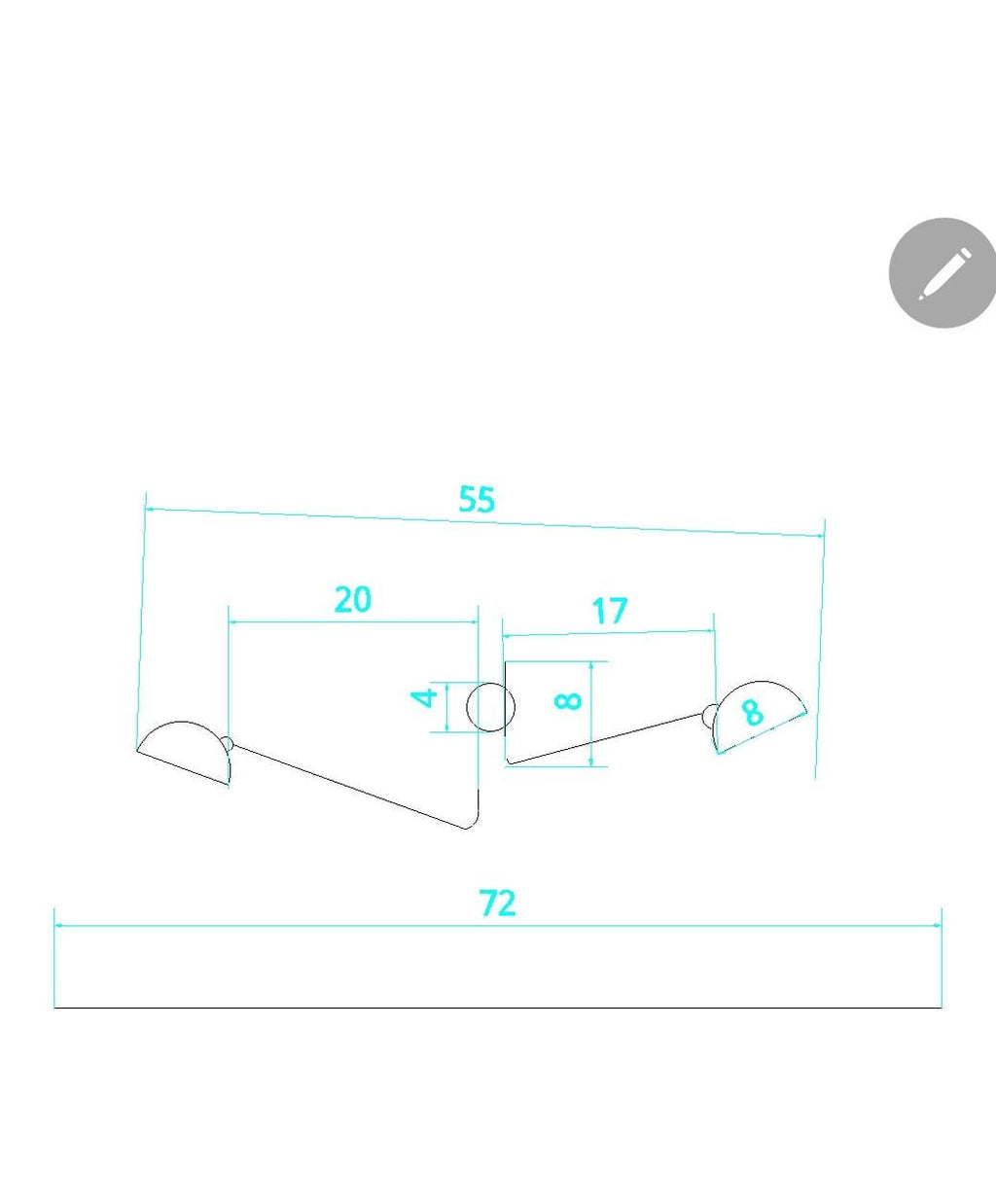 55

20

17

4

8

8

72